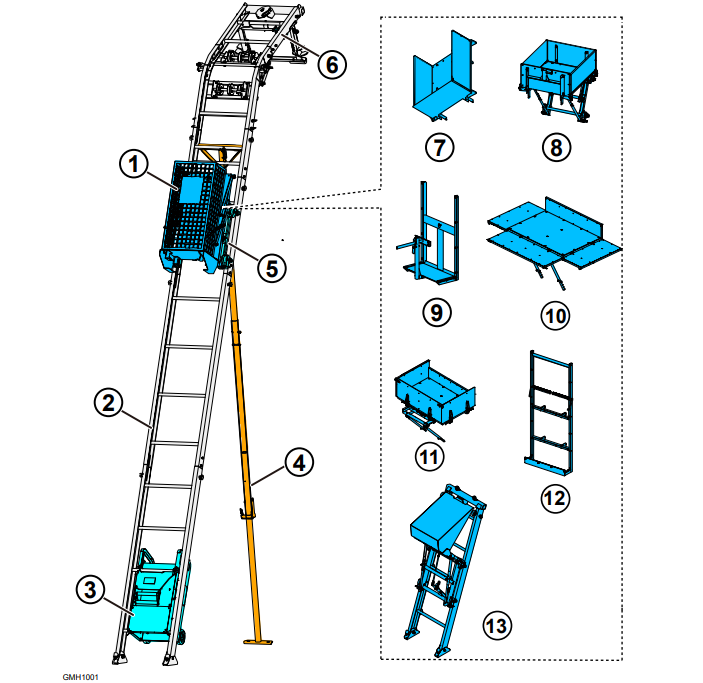 6
1
5
2
4
3
7
8
9
10
11
12
13
GMH1001